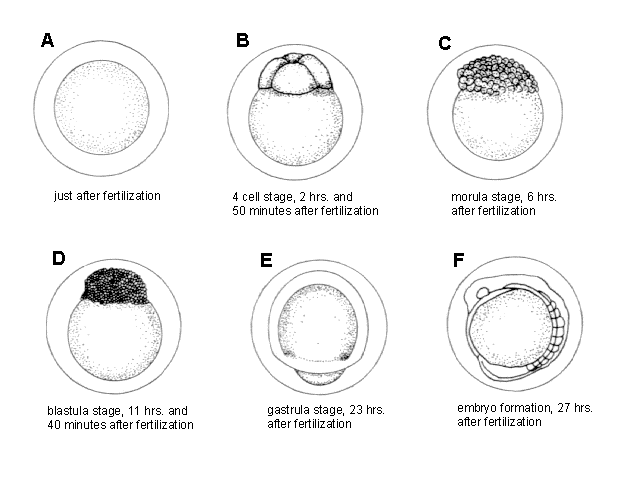 A

just after fertilization

B

4 cell stage, 2 hrs. and 50 minutes after fertilization

C

morula stage, 6 hrs. after fertilization

D

blastula stage, 11 hrs. and 40 minutes after fertilization

E

gastrula stage, 23 hrs. after fertilization

F

embryo formation, 27 hrs. after fertilization